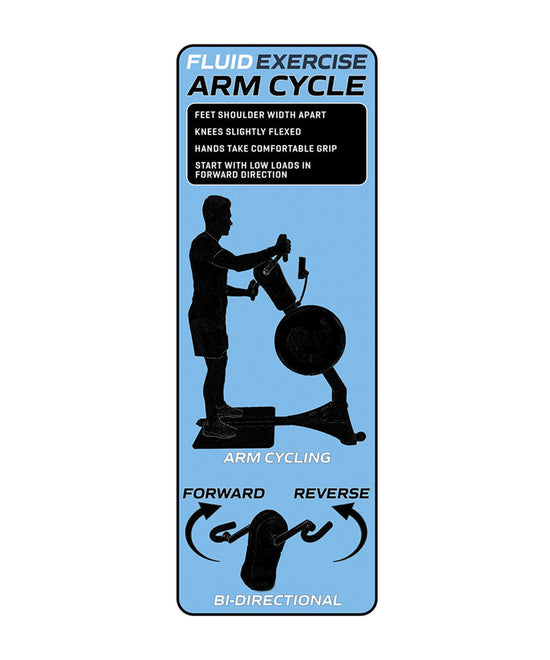 FLUID EXERCISE
ARM CYCLE

FEET SHOULDER WIDTH APART
KNEES SLIGHTLY FLEXED
HANDS TAKE COMFORTABLE GRIP
START WITH LOW LOADS IN FORWARD DIRECTION

ARM CYCLING

FORWARD
REVERSE

BI-DIRECTIONAL